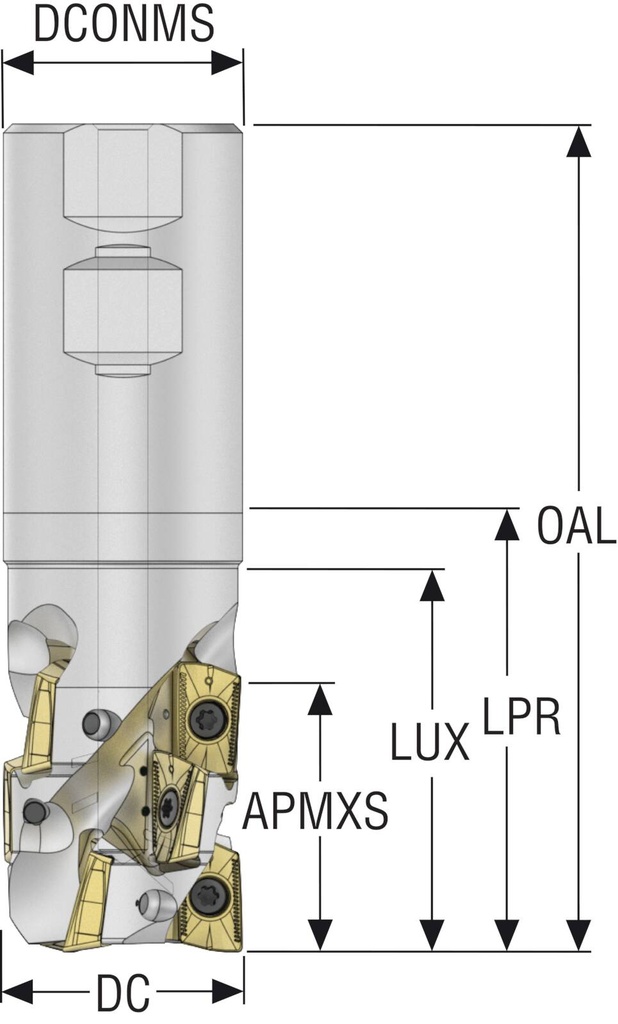 DCONMS

OAL

LPR

LUX

APMXS

DC