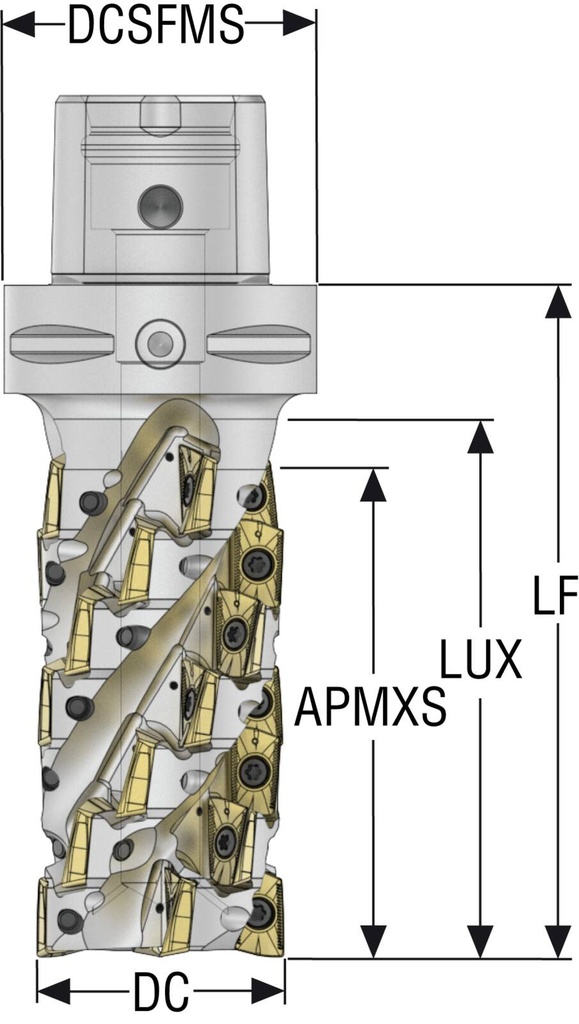 DCSFMS

LF

LUX

APMXS

DC