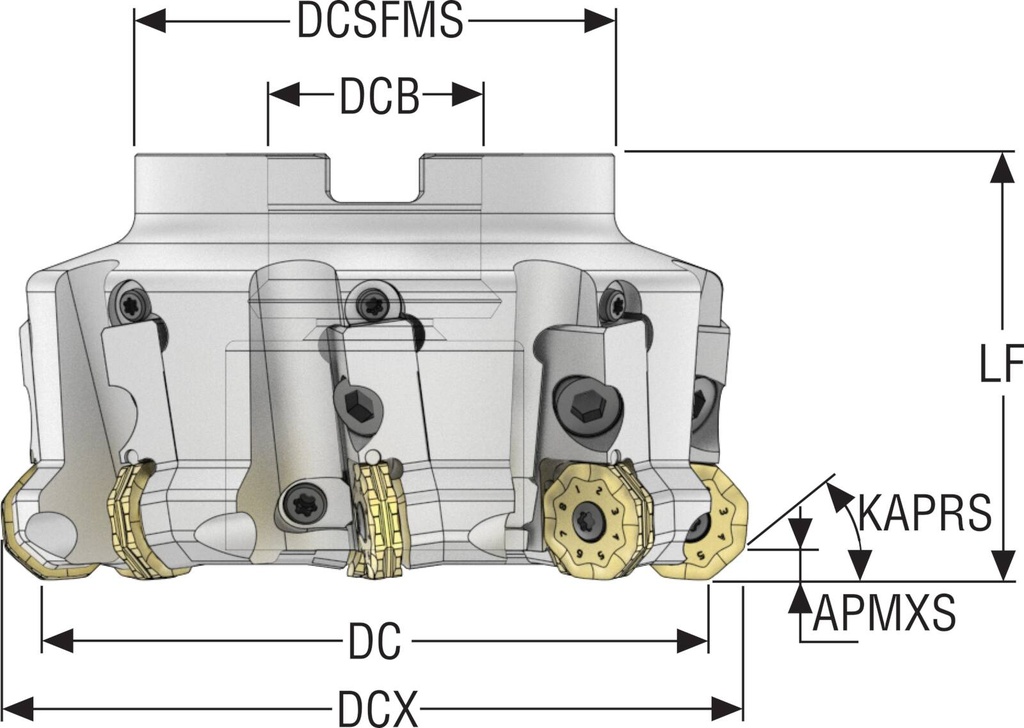 DCSFMS
DCB
LF
KAPRS
APMXS
DC
DCX