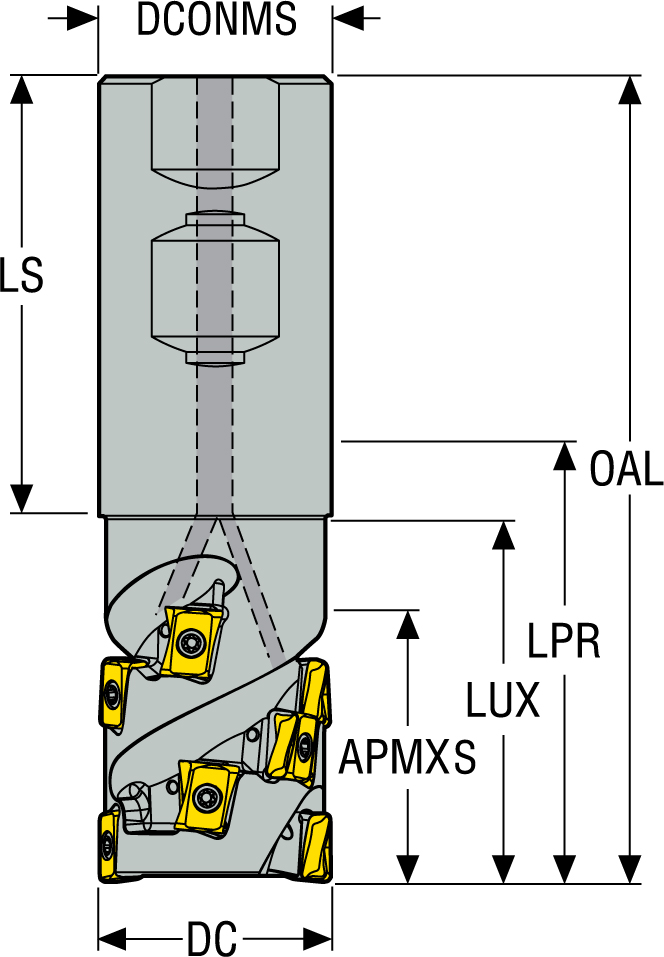 DCONMS
LS
OAL
LPR
LUX
APMXS
DC